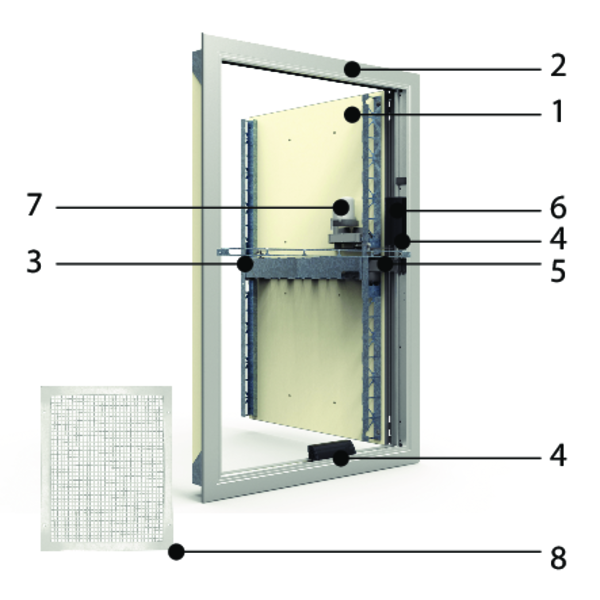 2
1
7
6
4
3
5
4
8